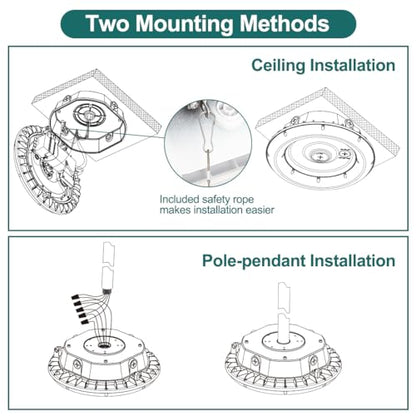 Two Mounting Methods

Ceiling Installation

Included safety rope makes installation easier

Pole-pendant Installation