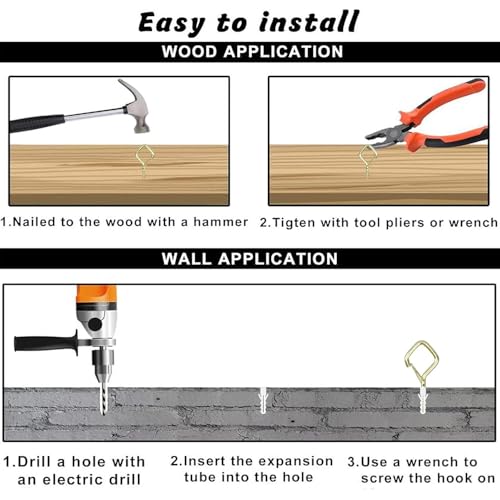 Easy to install

WOOD APPLICATION

1.Nailed to the wood with a hammer

2.Tigten with tool pliers or wrench

WALL APPLICATION

1.Drill a hole with an electric drill

2.Insert the expansion tube into the hole

3.Use a wrench to screw the hook on