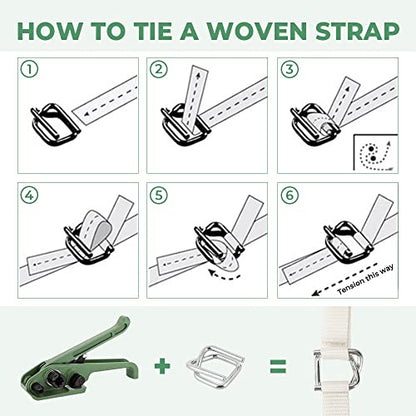 HOW TO TIE A WOVEN STRAP

①

②

③

④

⑤

⑥

Tension this way

+

=