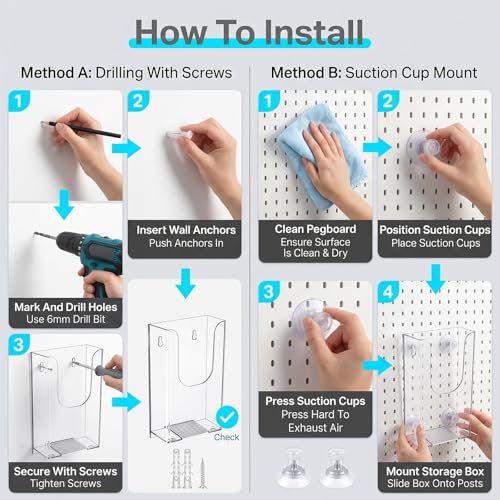 How To Install

Method A: Drilling With Screws

1

Mark And Drill Holes
Use 6mm Drill Bit

2

Insert Wall Anchors
Push Anchors In

3

Secure With Screws
Tighten Screws

Check

Method B: Suction Cup Mount

1

Clean Pegboard
Ensure Surface Is Clean & Dry

2

Position Suction Cups
Place Suction Cups

3

Press Suction Cups
Press Hard To Exhaust Air

4

Mount Storage Box
Slide Box Onto Posts