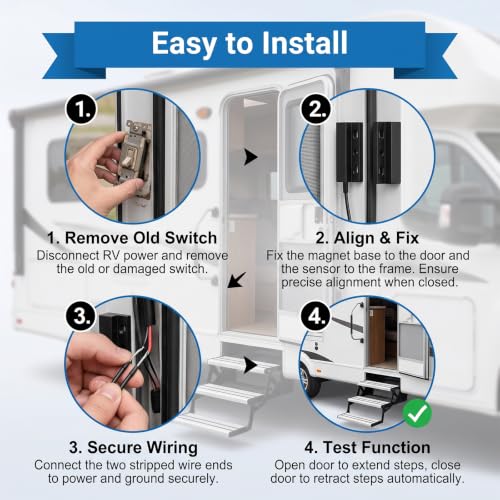 Easy to Install

1.

2.

1. Remove Old Switch
Disconnect RV power and remove the old or damaged switch.

2. Align & Fix
Fix the magnet base to the door and the sensor to the frame. Ensure precise alignment when closed.

3.

4.

3. Secure Wiring
Connect the two stripped wire ends to power and ground securely.

4. Test Function
Open door to extend steps, close door to retract steps automatically.