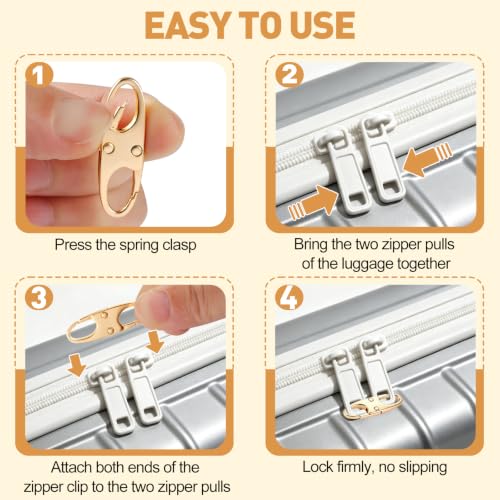 EASY TO USE

1

Press the spring clasp

2

Bring the two zipper pulls of the luggage together

3

Attach both ends of the zipper clip to the two zipper pulls

4

Lock firmly, no slipping