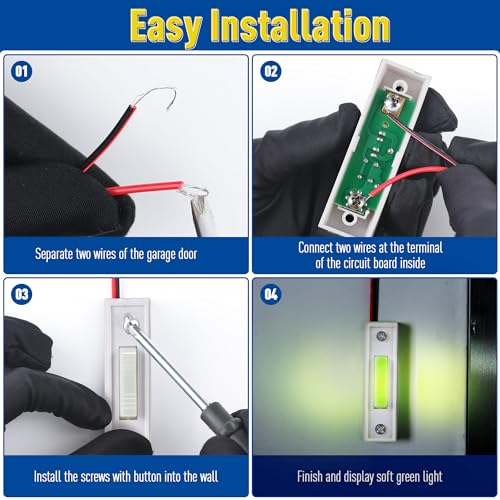 Easy Installation

01

Separate two wires of the garage door

02

Connect two wires at the terminal of the circuit board inside

03

Install the screws with button into the wall

04

Finish and display soft green light