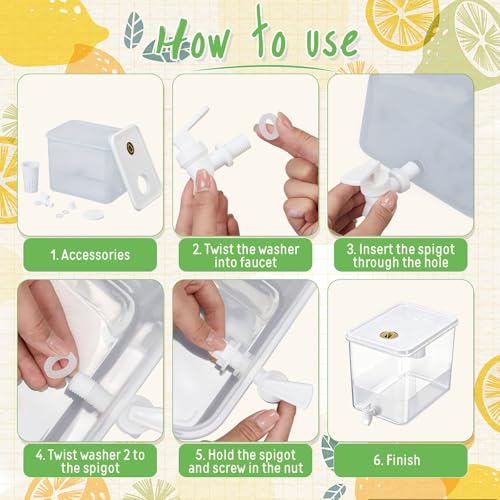 How to use

1. Accessories

2. Twist the washer into faucet

3. Insert the spigot through the hole

4. Twist washer 2 to the spigot

5. Hold the spigot and screw in the nut

6. Finish