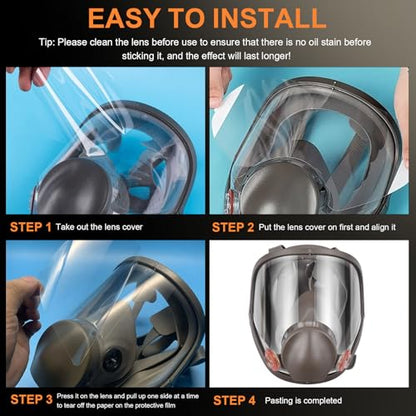 EASY TO INSTALL

Tip: Please clean the lens before use to ensure that there is no oil stain before sticking it, and the effect will last longer!

STEP 1 Take out the lens cover

STEP 2 Put the lens cover on first and align it

STEP 3 Press it on the lens and pull up one side at a time to tear off the paper on the protective film

STEP 4 Pasting is completed