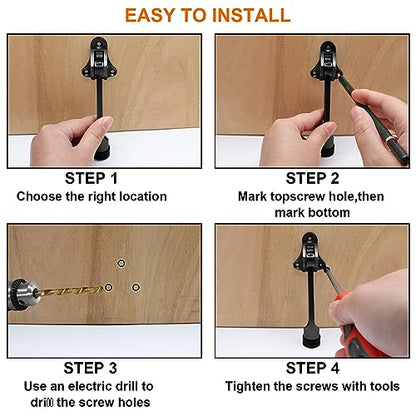 EASY TO INSTALL

STEP 1
Choose the right location

STEP 2
Mark topscrew hole,then mark bottom

STEP 3
Use an electric drill to drill the screw holes

STEP 4
Tighten the screws with tools