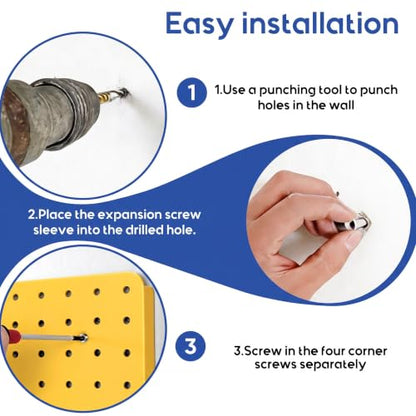 Easy installation

1

1.Use a punching tool to punch holes in the wall

2.Place the expansion screw sleeve into the drilled hole.

3

3.Screw in the four corner screws separately