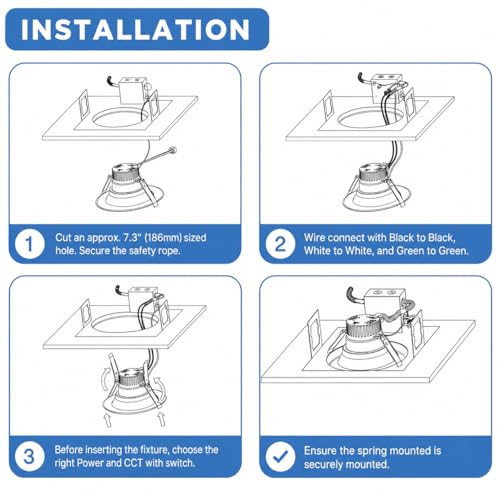 INSTALLATION

1 Cut an approx. 7.3" (186mm) sized hole. Secure the safety rope.

2 Wire connect with Black to Black, White to White, and Green to Green.

3 Before inserting the fixture, choose the right Power and CCT with switch.

Ensure the spring mounted is securely mounted.