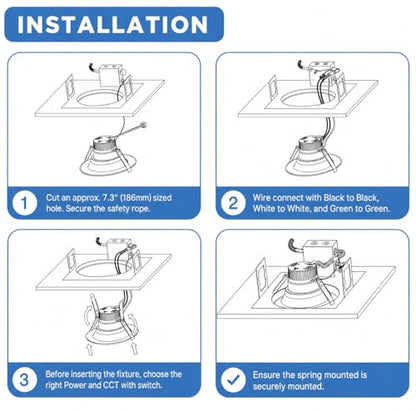 INSTALLATION

1 Cut an approx. 7.3" (186mm) sized hole. Secure the safety rope.

2 Wire connect with Black to Black, White to White, and Green to Green.

3 Before inserting the fixture, choose the right Power and CCT with switch.

Ensure the spring mounted is securely mounted.