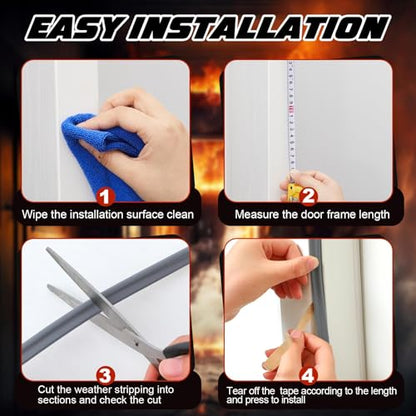 EASY INSTALLATION

1
Wipe the installation surface clean

2
Measure the door frame length

3
Cut the weather stripping into sections and check the cut

4
Tear off the tape according to the length and press to install