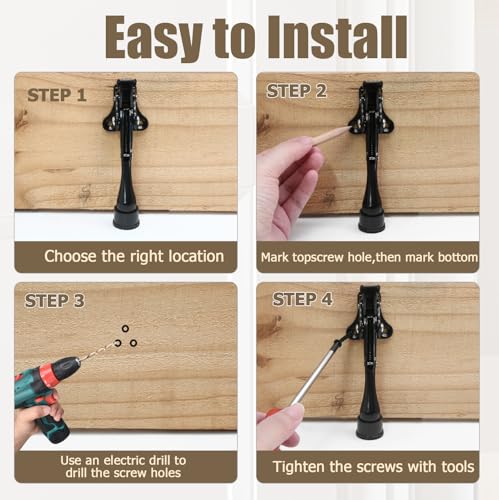 Easy to Install

STEP 1

Choose the right location

STEP 2

Mark topscrew hole,then mark bottom

STEP 3

Use an electric drill to drill the screw holes

STEP 4

Tighten the screws with tools