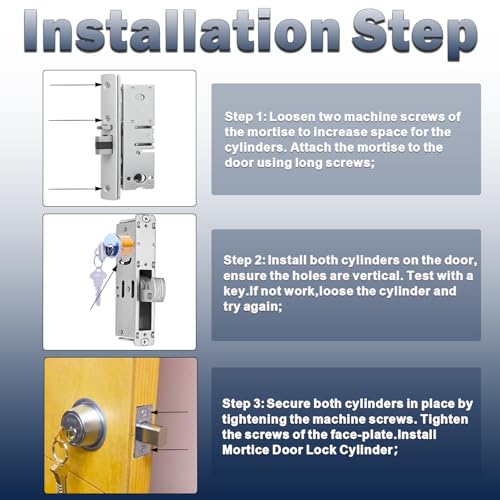 Installation Step

Step 1: Loosen two machine screws of the mortise to increase space for the cylinders. Attach the mortise to the door using long screws;

Step 2: Install both cylinders on the door, ensure the holes are vertical. Test with a key.If not work,loose the cylinder and try again;

Step 3: Secure both cylinders in place by tightening the machine screws. Tighten the screws of the face-plate.Install Mortice Door Lock Cylinder;