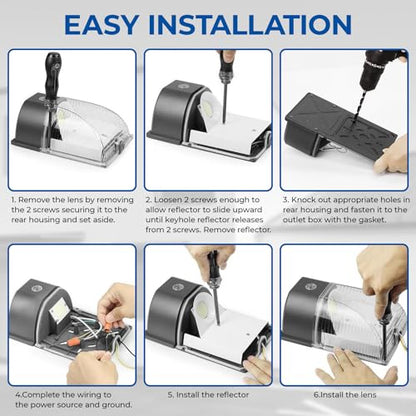 EASY INSTALLATION

1. Remove the lens by removing the 2 screws securing it to the rear housing and set aside.

2. Loosen 2 screws enough to allow reflector to slide upward until keyhole reflector releases from 2 screws. Remove reflector.

3. Knock out appropriate holes in rear housing and fasten it to the outlet box with the gasket.

4.Complete the wiring to the power source and ground.

5. Install the reflector

6.Install the lens