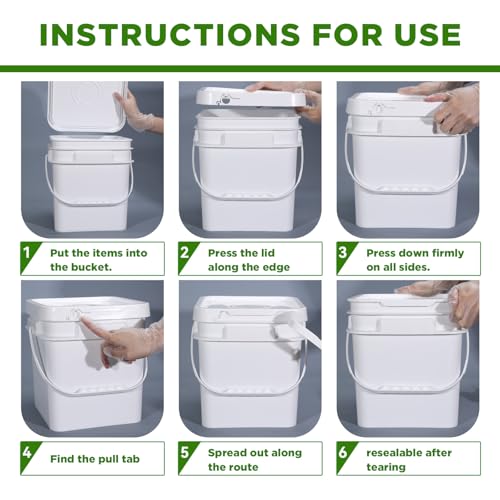 INSTRUCTIONS FOR USE

1 Put the items into the bucket.

2 Press the lid along the edge

3 Press down firmly on all sides.

4 Find the pull tab

5 Spread out along the route

6 resealable after tearing