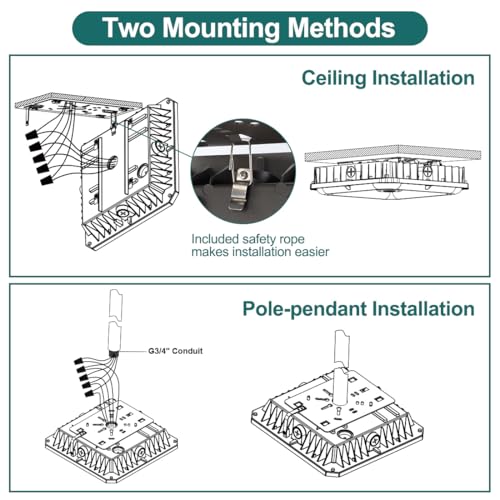 Two Mounting Methods

Ceiling Installation

Included safety rope makes installation easier

Pole-pendant Installation

G3/4" Conduit