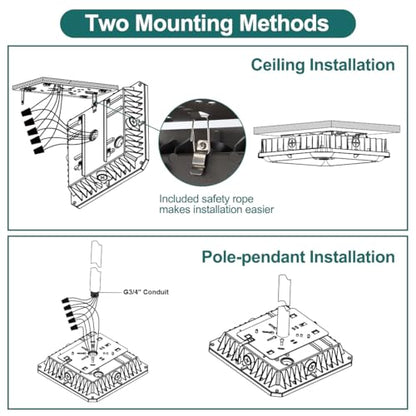 Two Mounting Methods

Ceiling Installation

Included safety rope makes installation easier

Pole-pendant Installation

G3/4" Conduit