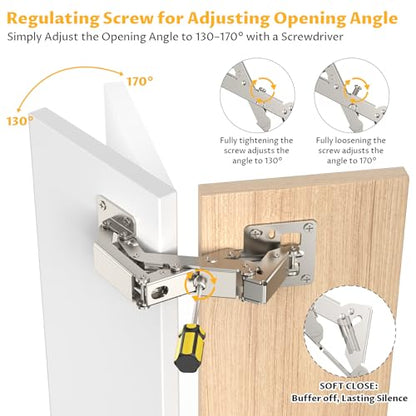 Regulating Screw for Adjusting Opening Angle
Simply Adjust the Opening Angle to 130-170° with a Screwdriver

170°
130°

Fully tightening the screw adjusts the angle to 130°

Fully loosening the screw adjusts the angle to 170°

SOFT CLOSE:
Buffer off, Lasting Silence