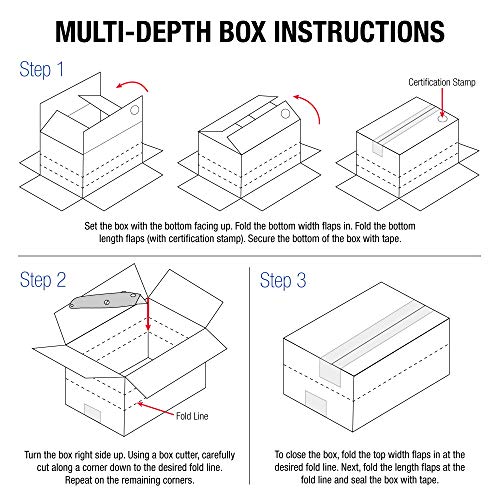 MULTI-DEPTH BOX INSTRUCTIONS

Step 1

Certification Stamp

Set the box with the bottom facing up. Fold the bottom width flaps in. Fold the bottom length flaps (with certification stamp). Secure the bottom of the box with tape.

Step 2

Fold Line

Turn the box right side up. Using a box cutter, carefully cut along a corner down to the desired fold line. Repeat on the remaining corners.

Step 3

To close the box, fold the top width flaps in at the desired fold line. Next, fold the length flaps at the fold line and seal the box with tape.