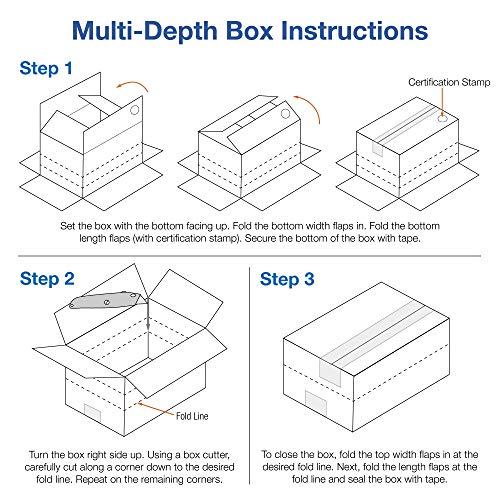 Multi-Depth Box Instructions

Step 1

Certification Stamp

Set the box with the bottom facing up. Fold the bottom width flaps in. Fold the bottom length flaps (with certification stamp). Secure the bottom of the box with tape.

Step 2

Fold Line

Turn the box right side up. Using a box cutter, carefully cut along a corner down to the desired fold line. Repeat on the remaining corners.

Step 3

To close the box, fold the top width flaps in at the desired fold line. Next, fold the length flaps at the fold line and seal the box with tape.