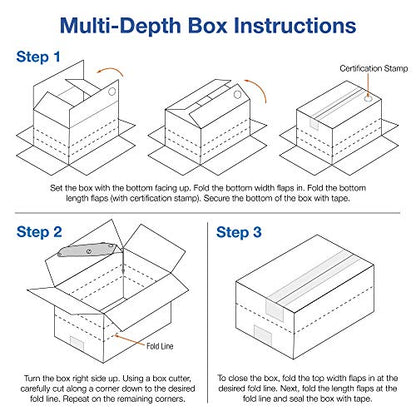 Multi-Depth Box Instructions

Step 1

Certification Stamp

Set the box with the bottom facing up. Fold the bottom width flaps in. Fold the bottom length flaps (with certification stamp). Secure the bottom of the box with tape.

Step 2

Fold Line

Turn the box right side up. Using a box cutter, carefully cut along a corner down to the desired fold line. Repeat on the remaining corners.

Step 3

To close the box, fold the top width flaps in at the desired fold line. Next, fold the length flaps at the fold line and seal the box with tape.