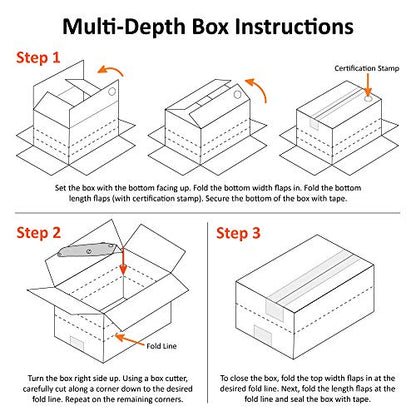 Multi-Depth Box Instructions

Step 1

Certification Stamp

Set the box with the bottom facing up. Fold the bottom width flaps in. Fold the bottom length flaps (with certification stamp). Secure the bottom of the box with tape.

Step 2

Fold Line

Turn the box right side up. Using a box cutter, carefully cut along a corner down to the desired fold line. Repeat on the remaining corners.

Step 3

To close the box, fold the top width flaps in at the desired fold line. Next, fold the length flaps at the fold line and seal the box with tape.