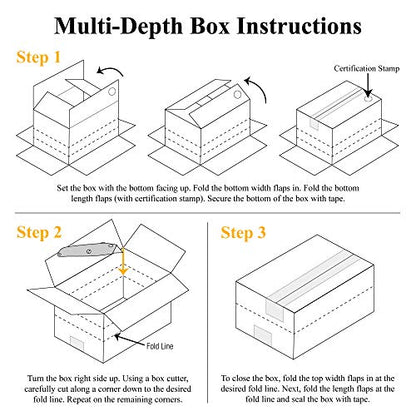 Multi-Depth Box Instructions

Step 1

Certification Stamp

Set the box with the bottom facing up. Fold the bottom width flaps in. Fold the bottom length flaps (with certification stamp). Secure the bottom of the box with tape.

Step 2

Fold Line

Turn the box right side up. Using a box cutter, carefully cut along a corner down to the desired fold line. Repeat on the remaining corners.

Step 3

To close the box, fold the top width flaps in at the desired fold line. Next, fold the length flaps at the fold line and seal the box with tape.