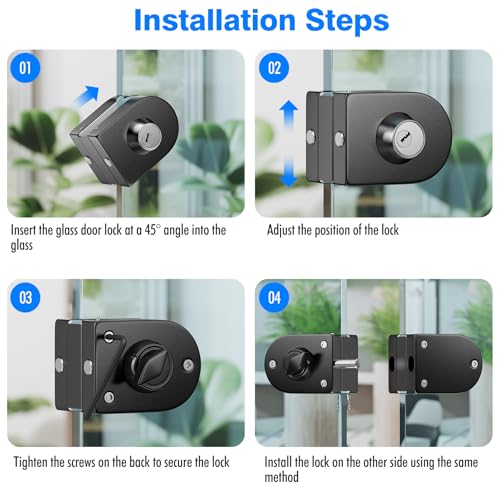 Installation Steps

01

Insert the glass door lock at a 45° angle into the glass

02

Adjust the position of the lock

03

Tighten the screws on the back to secure the lock

04

Install the lock on the other side using the same method