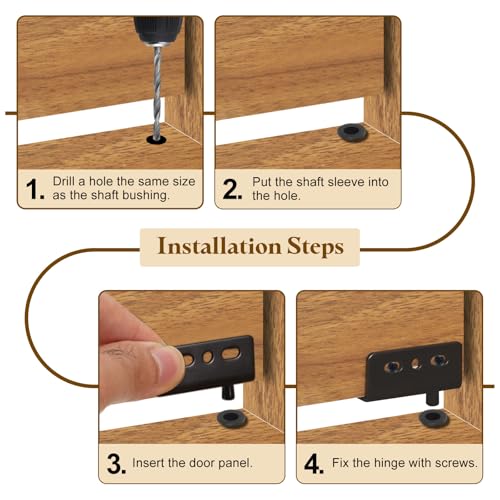 1. Drill a hole the same size as the shaft bushing.

2. Put the shaft sleeve into the hole.

Installation Steps

3. Insert the door panel.

4. Fix the hinge with screws.