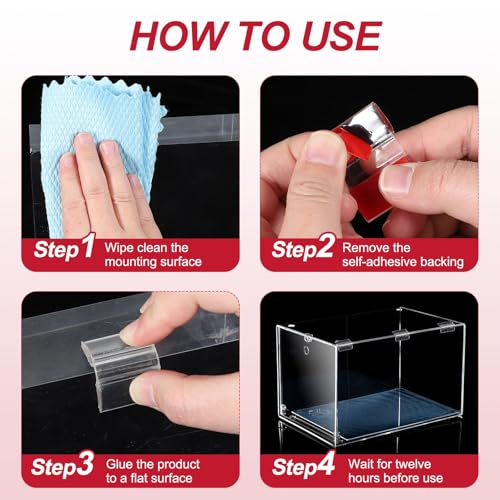 HOW TO USE

Step1 Wipe clean the mounting surface

Step2 Remove the self-adhesive backing

Step3 Glue the product to a flat surface

Step4 Wait for twelve hours before use