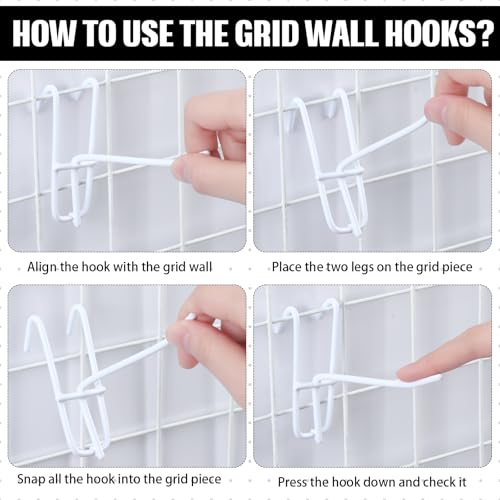 HOW TO USE THE GRID WALL HOOKS?

Align the hook with the grid wall

Place the two legs on the grid piece

Snap all the hook into the grid piece

Press the hook down and check it