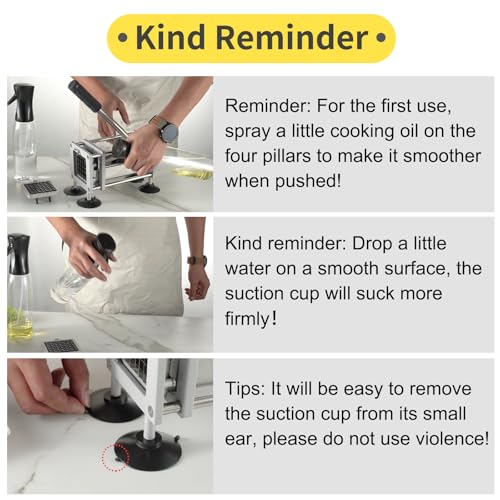 • Kind Reminder •

Reminder: For the first use, spray a little cooking oil on the four pillars to make it smoother when pushed!

Kind reminder: Drop a little water on a smooth surface, the suction cup will suck more firmly!

Tips: It will be easy to remove the suction cup from its small ear, please do not use violence!