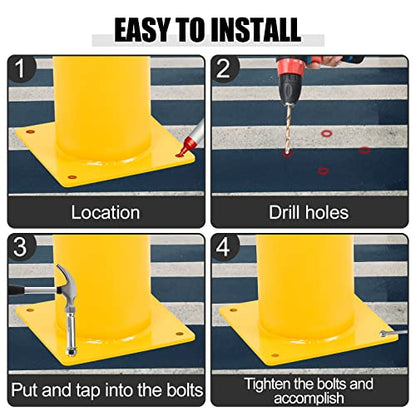 EASY TO INSTALL

1

Location

2

Drill holes

3

Put and tap into the bolts

4

Tighten the bolts and accomplish