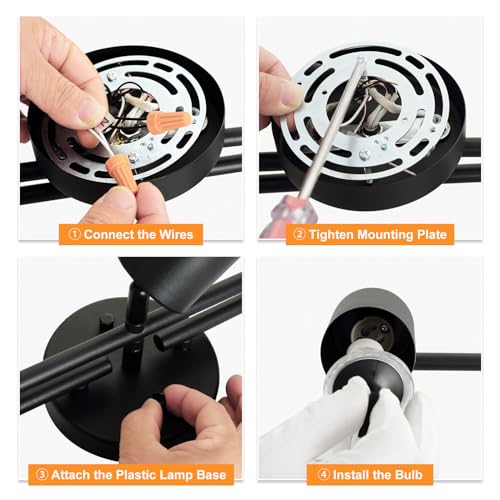 ① Connect the Wires

② Tighten Mounting Plate

③ Attach the Plastic Lamp Base

④ Install the Bulb