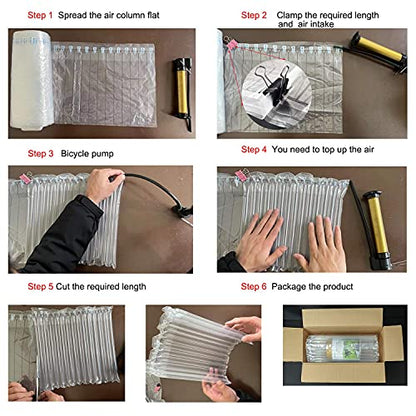 Step 1 Spread the air column flat

Step 2 Clamp the required length and air intake

Step 3 Bicycle pump

Step 4 You need to top up the air

Step 5 Cut the required length

Step 6 Package the product