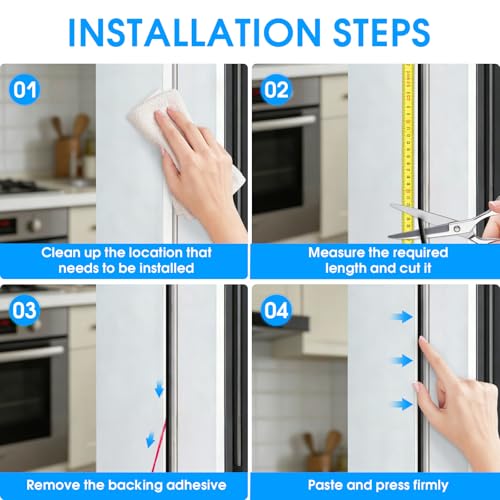 INSTALLATION STEPS

01

Clean up the location that needs to be installed

02

Measure the required length and cut it

03

Remove the backing adhesive

04

Paste and press firmly