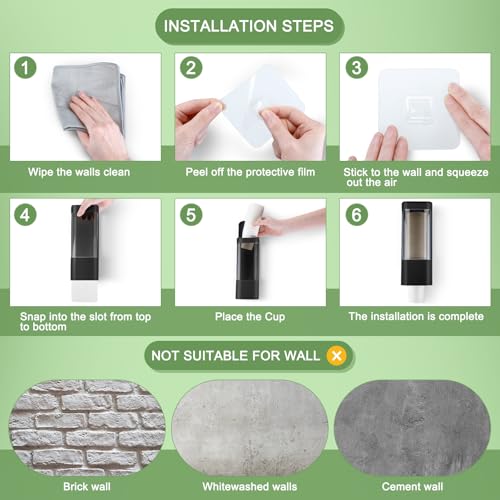 INSTALLATION STEPS

1
Wipe the walls clean

2
Peel off the protective film

3
Stick to the wall and squeeze out the air

4
Snap into the slot from top to bottom

5
Place the Cup

6
The installation is complete

NOT SUITABLE FOR WALL

Brick wall

Whitewashed walls

Cement wall