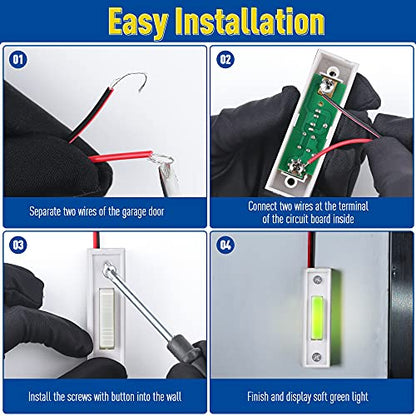 Easy Installation

01

Separate two wires of the garage door

02

Connect two wires at the terminal of the circuit board inside

03

Install the screws with button into the wall

04

Finish and display soft green light