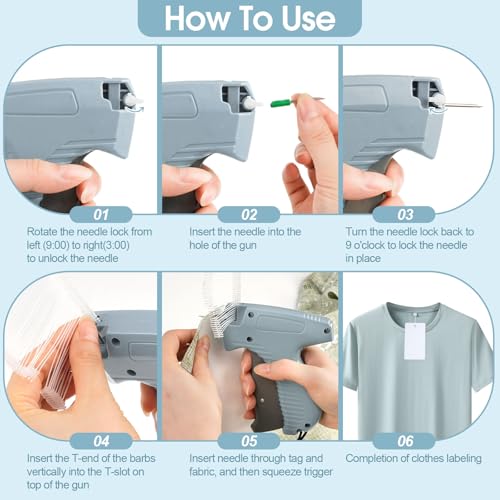 How To Use

01
Rotate the needle lock from left (9:00) to right(3:00) to unlock the needle

02
Insert the needle into the hole of the gun

03
Turn the needle lock back to 9 o'clock to lock the needle in place

04
Insert the T-end of the barbs vertically into the T-slot on top of the gun

05
Insert needle through tag and fabric, and then squeeze trigger

06
Completion of clothes labeling