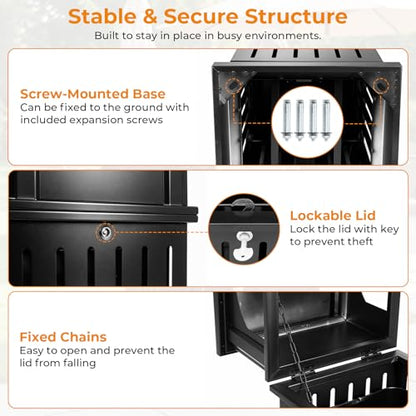 Stable & Secure Structure
Built to stay in place in busy environments.

Screw-Mounted Base
Can be fixed to the ground with included expansion screws

Lockable Lid
Lock the lid with key to prevent theft

Fixed Chains
Easy to open and prevent the lid from falling