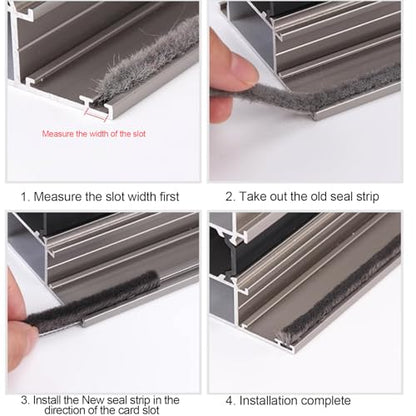 Measure the width of the slot

1. Measure the slot width first

2. Take out the old seal strip

3. Install the New seal strip in the direction of the card slot

4. Installation complete