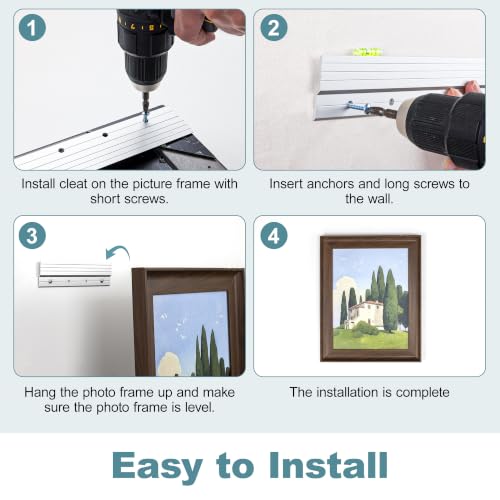 1

Install cleat on the picture frame with short screws.

2

Insert anchors and long screws to the wall.

3

Hang the photo frame up and make sure the photo frame is level.

4

The installation is complete

Easy to Install