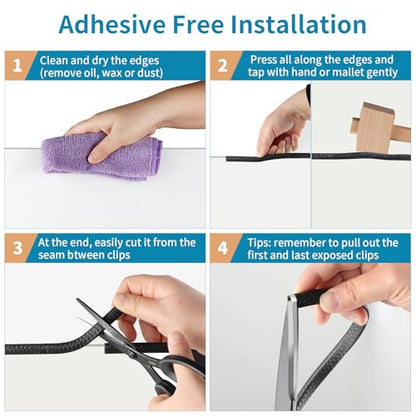 Adhesive Free Installation

1 Clean and dry the edges (remove oil, wax or dust)

2 Press all along the edges and tap with hand or mallet gently

3 At the end, easily cut it from the seam btween clips

4 Tips: remember to pull out the first and last exposed clips