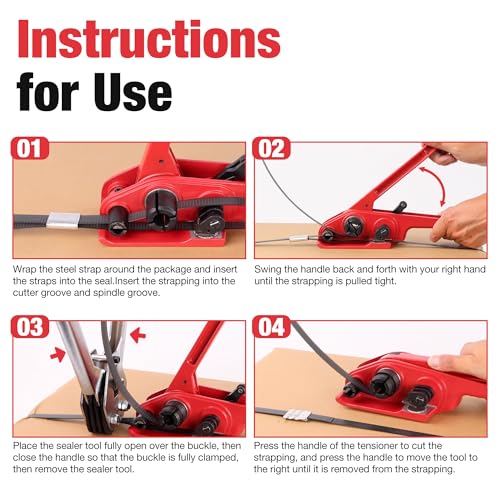 Instructions for Use

01

Wrap the steel strap around the package and insert the straps into the seal.Insert the strapping into the cutter groove and spindle groove.

02

Swing the handle back and forth with your right hand until the strapping is pulled tight.

03

Place the sealer tool fully open over the buckle, then close the handle so that the buckle is fully clamped, then remove the sealer tool.

04

Press the handle of the tensioner to cut the strapping, and press the handle to move the tool to the right until it is removed from the strapping.