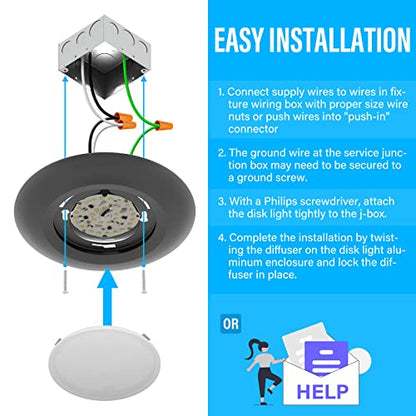 EASY INSTALLATION

1. Connect supply wires to wires in fixture wiring box with proper size wire nuts or push wires into "push-in" connector

2. The ground wire at the service junction box may need to be secured to a ground screw.

3. With a Philips screwdriver, attach the disk light tightly to the j-box.

4. Complete the installation by twisting the diffuser on the disk light aluminum enclosure and lock the diffuser in place.

OR

HELP