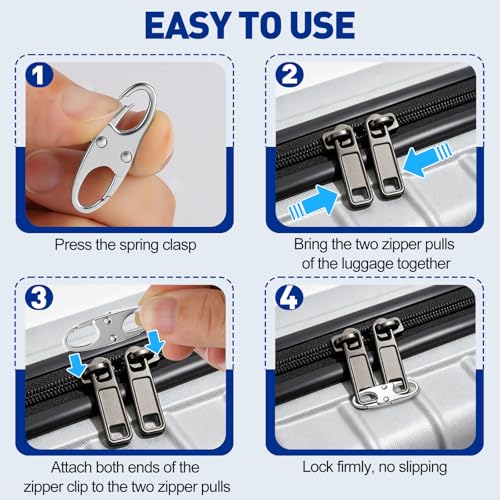 EASY TO USE

1

Press the spring clasp

2

Bring the two zipper pulls of the luggage together

3

Attach both ends of the zipper clip to the two zipper pulls

4

Lock firmly, no slipping