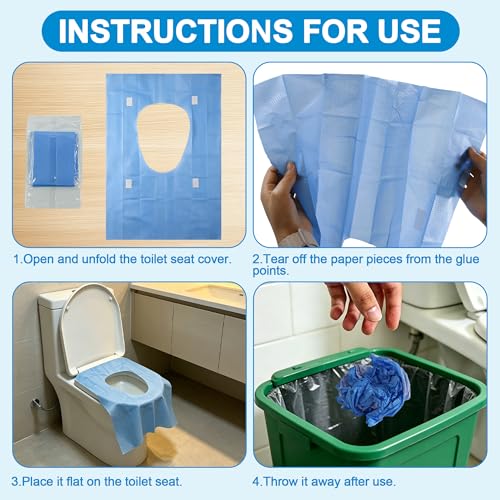 INSTRUCTIONS FOR USE

1.Open and unfold the toilet seat cover.

2.Tear off the paper pieces from the glue points.

3.Place it flat on the toilet seat.

4.Throw it away after use.