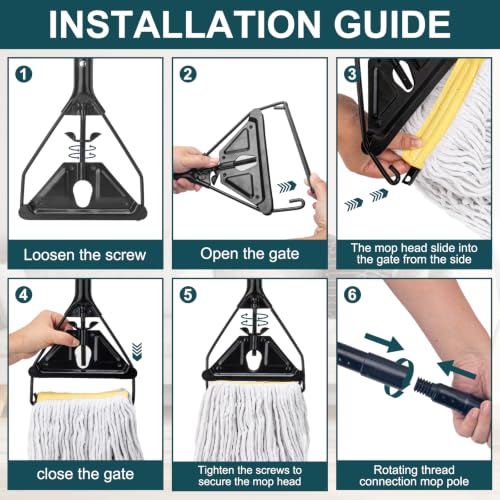 INSTALLATION GUIDE

1
Loosen the screw

2
Open the gate

3
The mop head slide into the gate from the side

4
close the gate

5
Tighten the screws to secure the mop head

6
Rotating thread connection mop pole