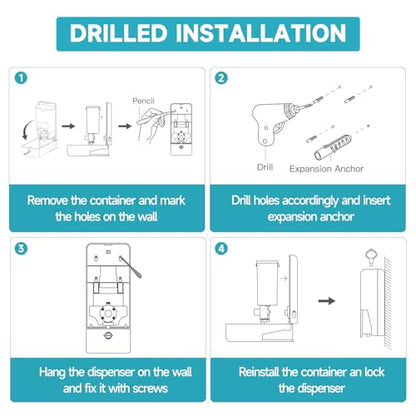 DRILLED INSTALLATION

1

Pencil

Remove the container and mark the holes on the wall

2

Drill

Expansion Anchor

Drill holes accordingly and insert expansion anchor

3

Hang the dispenser on the wall and fix it with screws

4

Reinstall the container an lock the dispenser