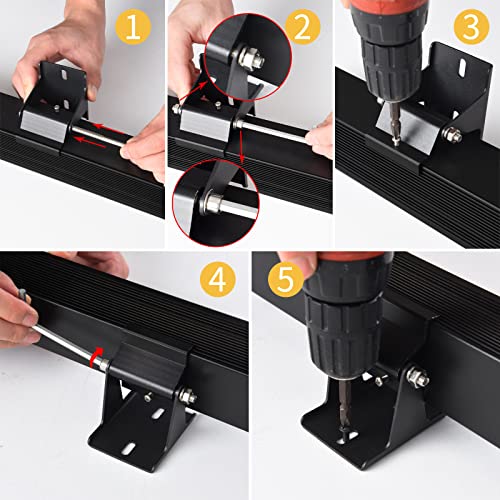 1
2
3
4
5