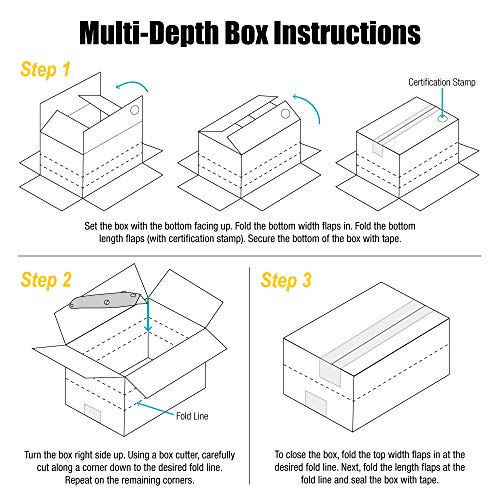 Multi-Depth Box Instructions

Step 1

Certification Stamp

Set the box with the bottom facing up. Fold the bottom width flaps in. Fold the bottom length flaps (with certification stamp). Secure the bottom of the box with tape.

Step 2

Fold Line

Turn the box right side up. Using a box cutter, carefully cut along a corner down to the desired fold line. Repeat on the remaining corners.

Step 3

To close the box, fold the top width flaps in at the desired fold line. Next, fold the length flaps at the fold line and seal the box with tape.